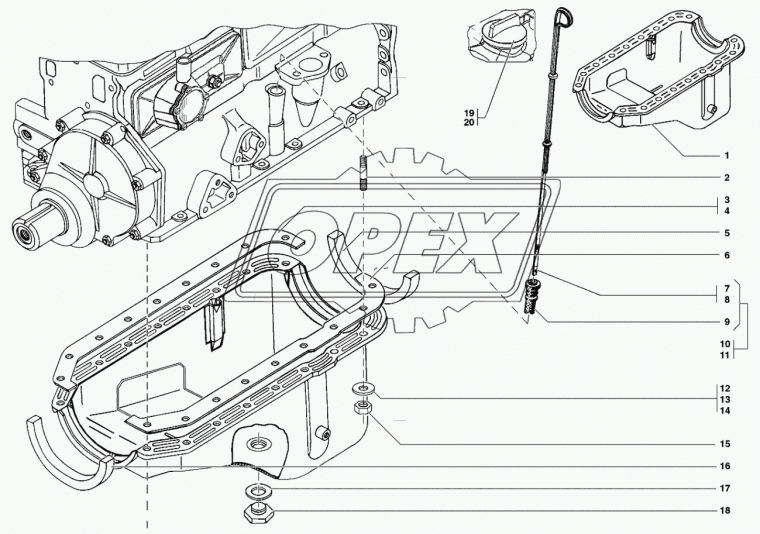 19
20
1
2
3
4
5
6
7
8
9
10
11
12
13
14
15
16
17
18
OPEX